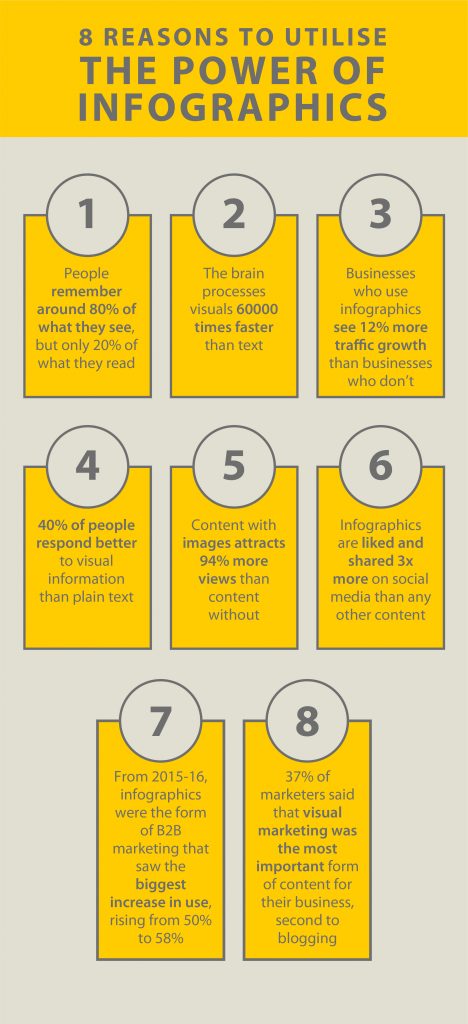 8 REASONS TO UTILISE
THE POWER OF INFOGRAPHICS

1

People remember around 80% of what they see, but only 20% of what they read

2

The brain processes visuals 60000 times faster than text

3

Businesses who use infographics see 12% more traffic growth than businesses who don't

4

40% of people respond better to visual information than plain text

5

Content with images attracts 94% more views than content without

6

Infographics are liked and shared 3x more on social media than any other content

7

From 2015-16, infographics were the form of B2B marketing that saw the biggest increase in use, rising from 50% to 58%

8

37% of marketers said that visual marketing was the most important form of content for their business, second to blogging